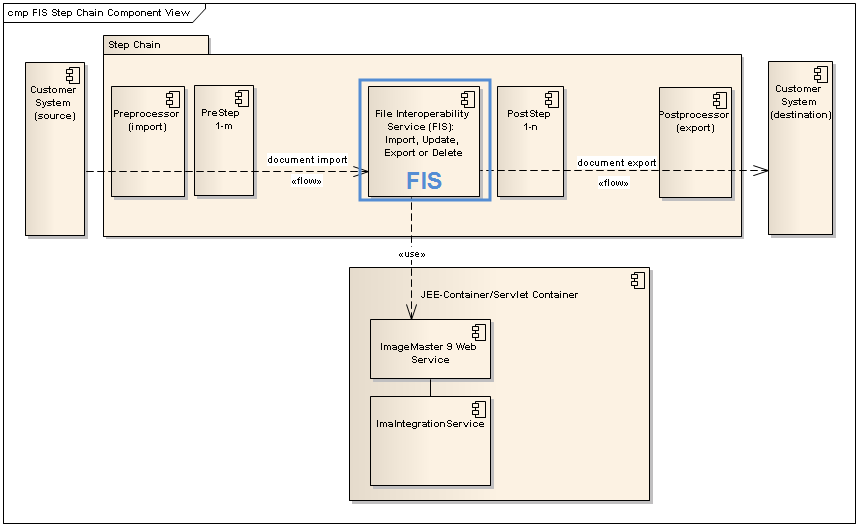 cmp FIS Step Chain Component View

Step Chain

Customer System (source)

Preprocessor (import)

PreStep 1-m

document import

«flow»

File Interoperability Service (FIS): Import, Update, Export or Delete

FIS

PostStep 1-n

document export

«flow»

Postprocessor (export)

Customer System (destination)

«use»

JEE-Container/Servlet Container

ImageMaster 9 Web Service

ImaIntegrationService